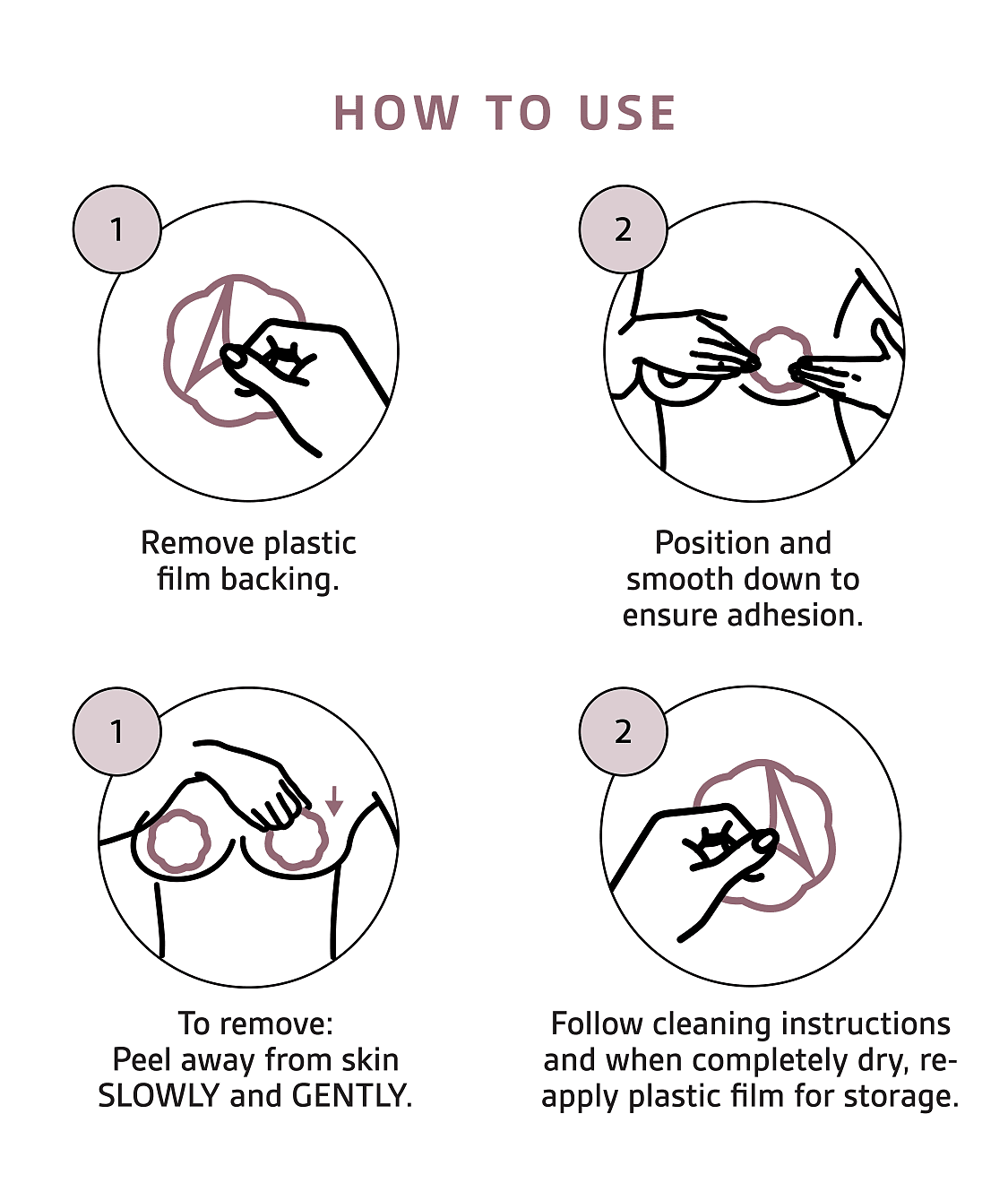 HOW TO USE

1

Remove plastic film backing.

2

Position and smooth down to ensure adhesion.

1

To remove:
Peel away from skin SLOWLY and GENTLY.

2

Follow cleaning instructions and when completely dry, re-apply plastic film for storage.