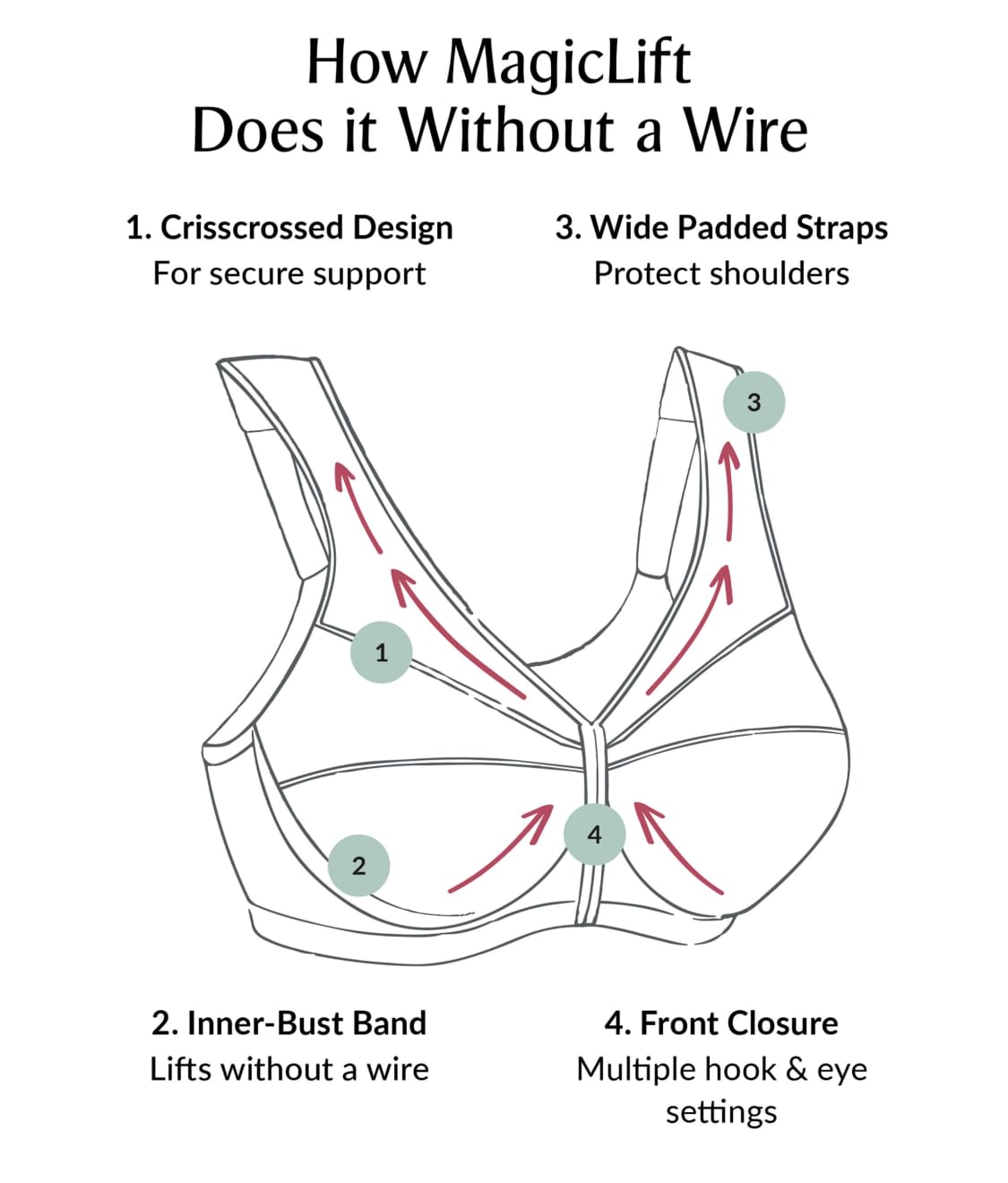 How MagicLift Does it Without a Wire

1. Crisscrossed Design
For secure support

3. Wide Padded Straps
Protect shoulders

3

1

4

2

2. Inner-Bust Band
Lifts without a wire

4. Front Closure
Multiple hook & eye settings